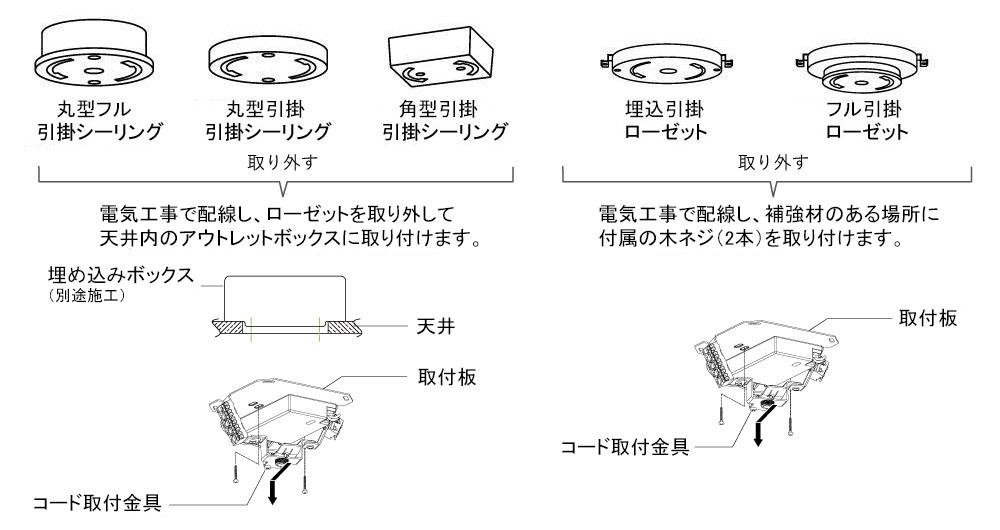 丸型フル
引掛シーリング

丸型引掛
引掛シーリング

角型引掛
引掛シーリング

取り外す

電気工事で配線し、ローゼットを取り外して
天井内のアウトレットボックスに取り付けます。

埋め込みボックス
（別途施工）

天井

取付板

コード取付金具

埋込引掛
ローゼット

フル引掛
ローゼット

取り外す

電気工事で配線し、補強材のある場所に
付属の木ネジ（2本）を取り付けます。

取付板

コード取付金具